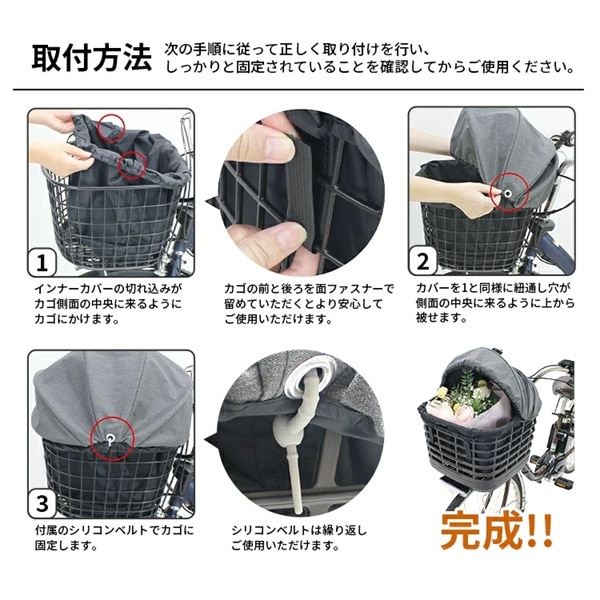 取付方法 次の手順に従って正しく取り付けを行い、しっかりと固定されていることを確認してからご使用ください。

1
インナーカバーの切れ込みがカゴ側面の中央に来るようにカゴにかけます。

カゴの前と後ろを面ファスナーで留めていただくとより安心してご使用いただけます。

2
カバーを1と同様に紐通し穴が側面の中央に来るように上から被せます。

3
付属のシリコンベルトでカゴに固定します。

シリコンベルトは繰り返しご使用いただけます。

完成!!